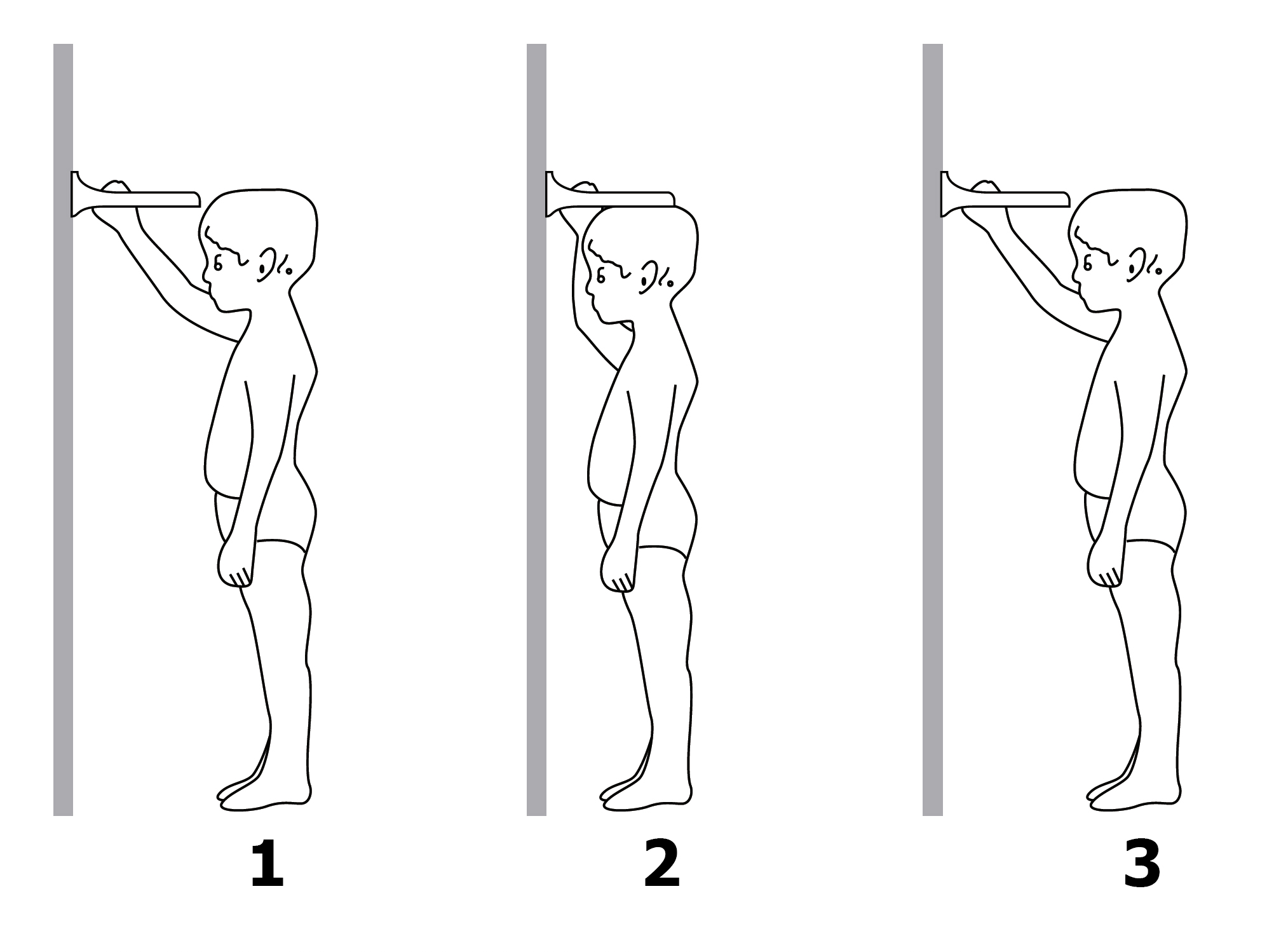 1

2

3